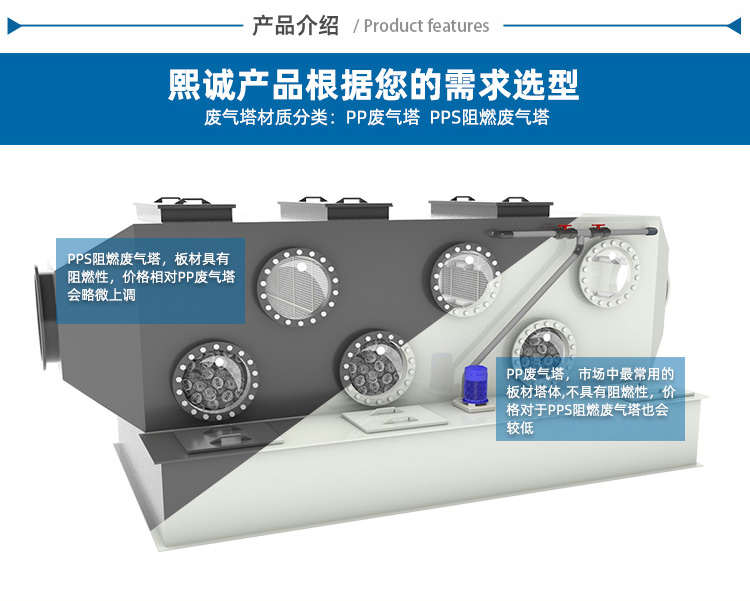 产品介绍 / Product features

熙诚产品根据您的需求选型
废气塔材质分类：PP废气塔 PPS阻燃废气塔

PPS阻燃废气塔，板材具有阻燃性，价格相对PP废气塔会略微上调

PP废气塔，市场中最常用的板材塔体,不具有阻燃性，价格对于PPS阻燃废气塔也会较低